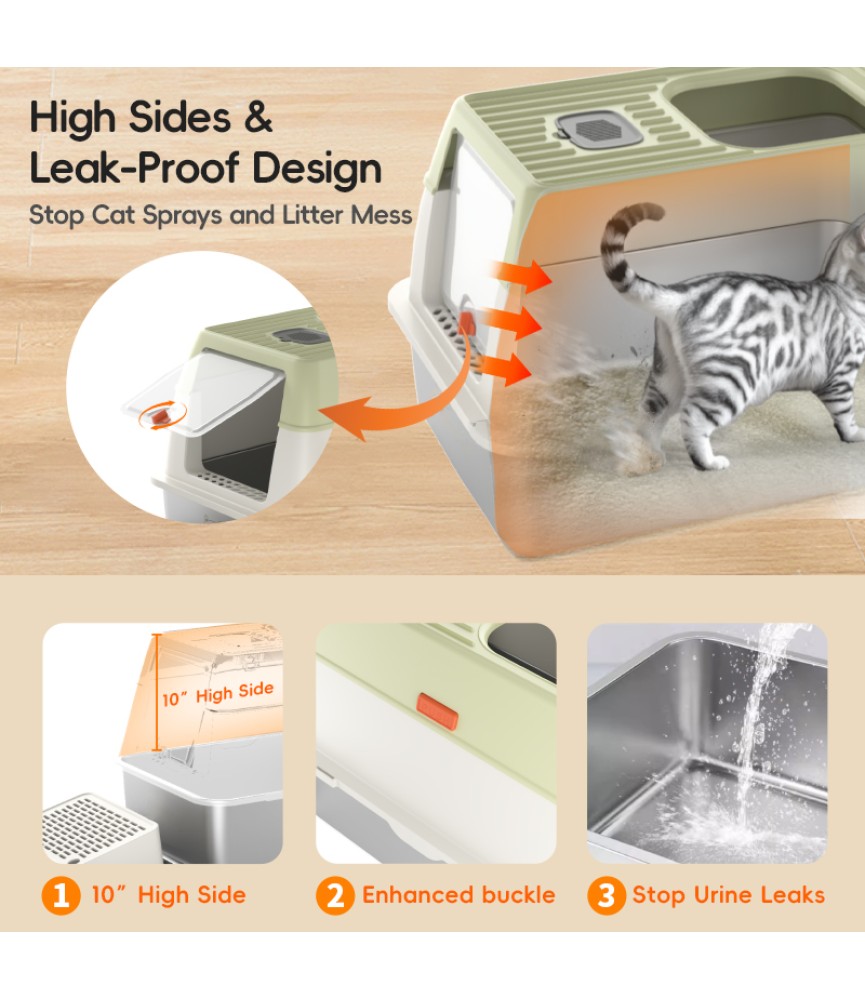 High Sides & Leak-Proof Design

Stop Cat Sprays and Litter Mess

10" High Side

1 10" High Side

2 Enhanced buckle

3 Stop Urine Leaks